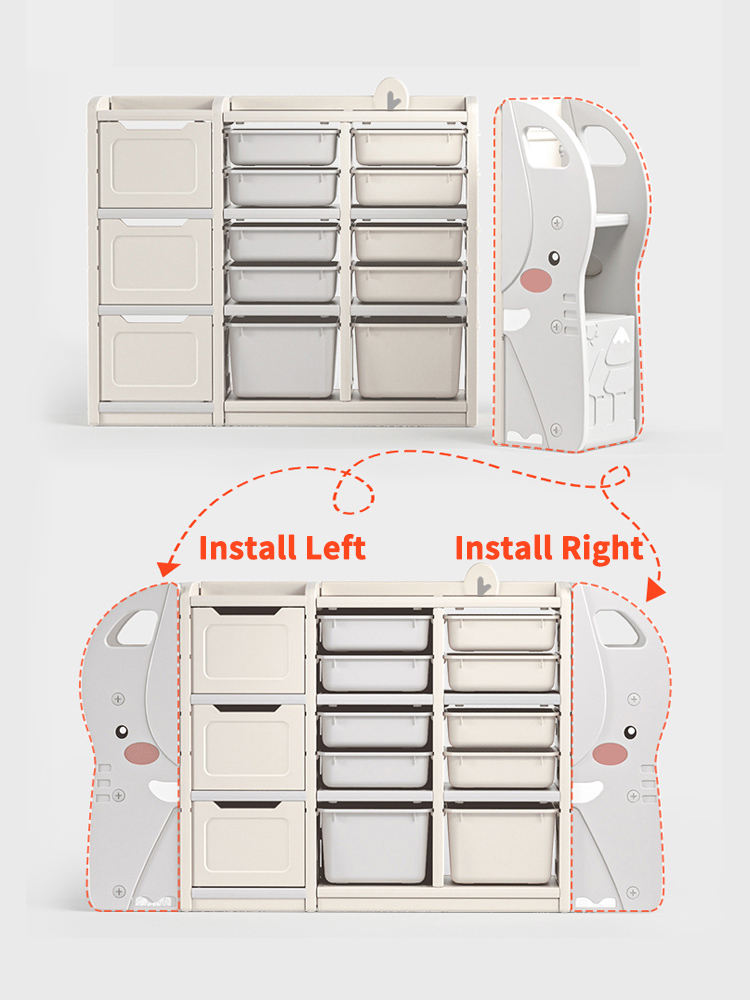 Install Left
Install Right