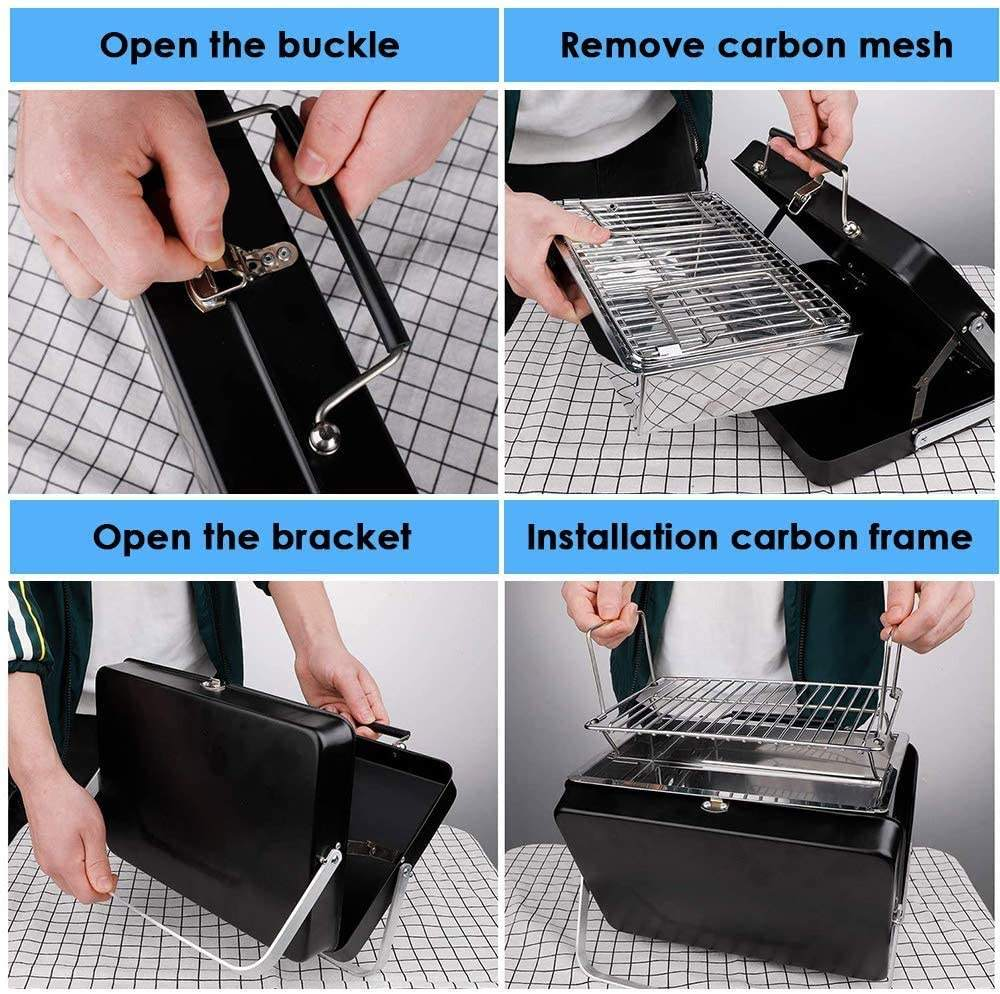 Open the buckle

Remove carbon mesh

Open the bracket

Installation carbon frame