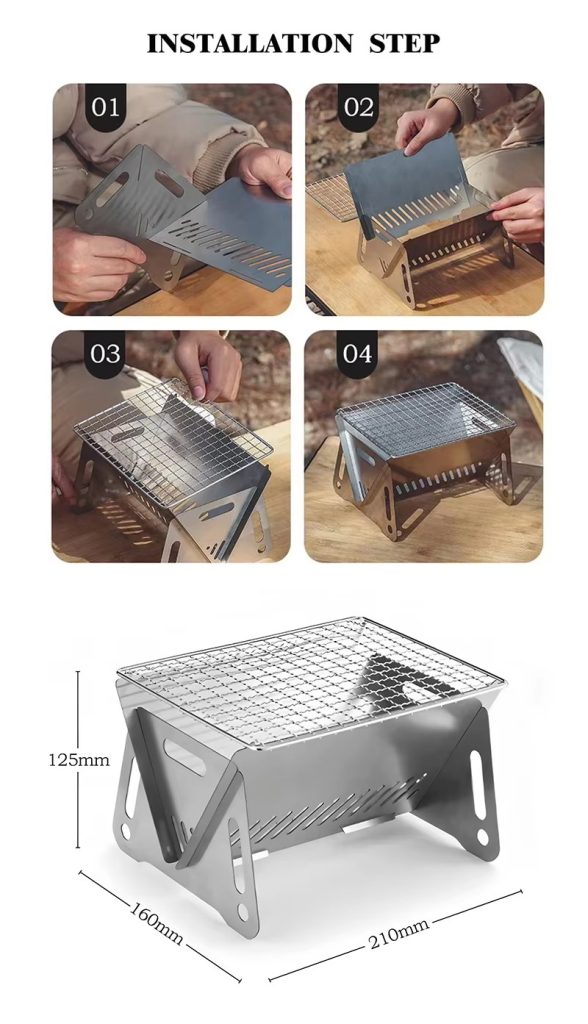 INSTALLATION STEP

01

02

03

04

125mm

160mm

210mm