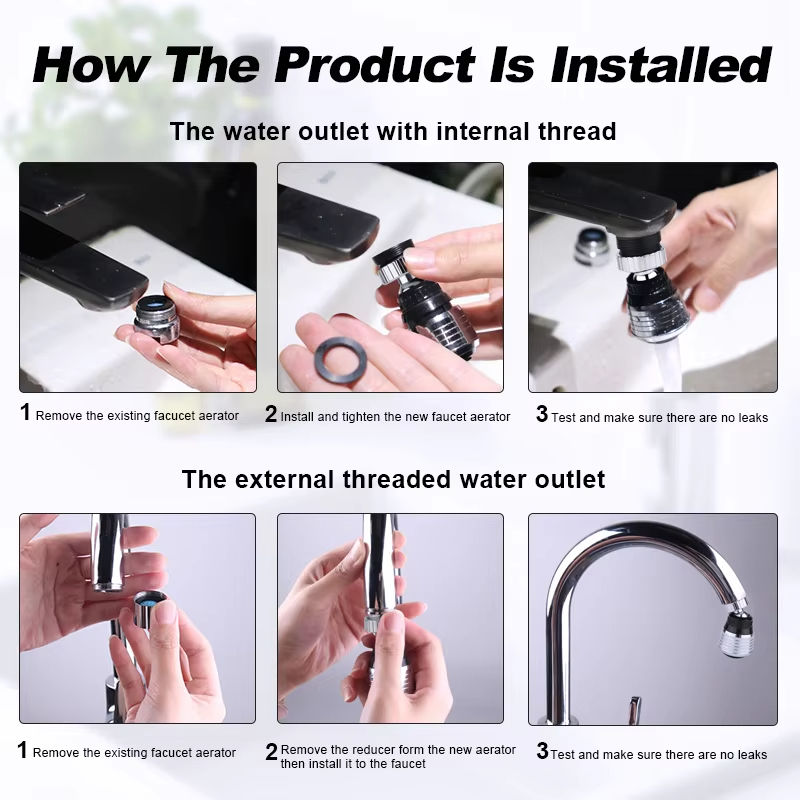 How The Product Is Installed

The water outlet with internal thread

1 Remove the existing facucet aerator

2 Install and tighten the new faucet aerator

3 Test and make sure there are no leaks

The external threaded water outlet

1 Remove the existing facucet aerator

2 Remove the reducer form the new aerator then install it to the faucet

3 Test and make sure there are no leaks