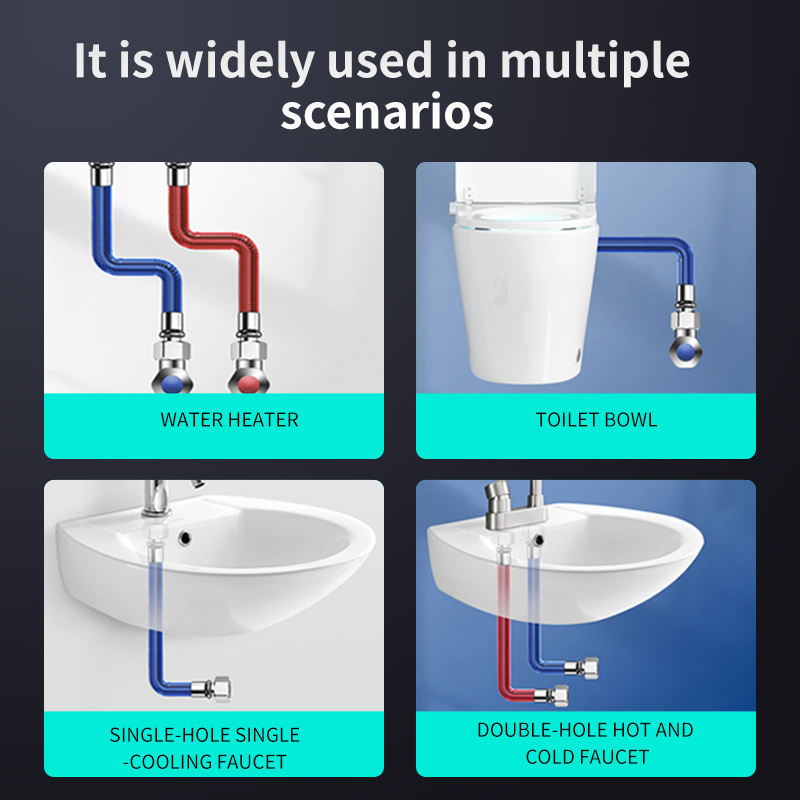 It is widely used in multiple scenarios

WATER HEATER

TOILET BOWL

SINGLE-HOLE SINGLE -COOLING FAUCET

DOUBLE-HOLE HOT AND COLD FAUCET