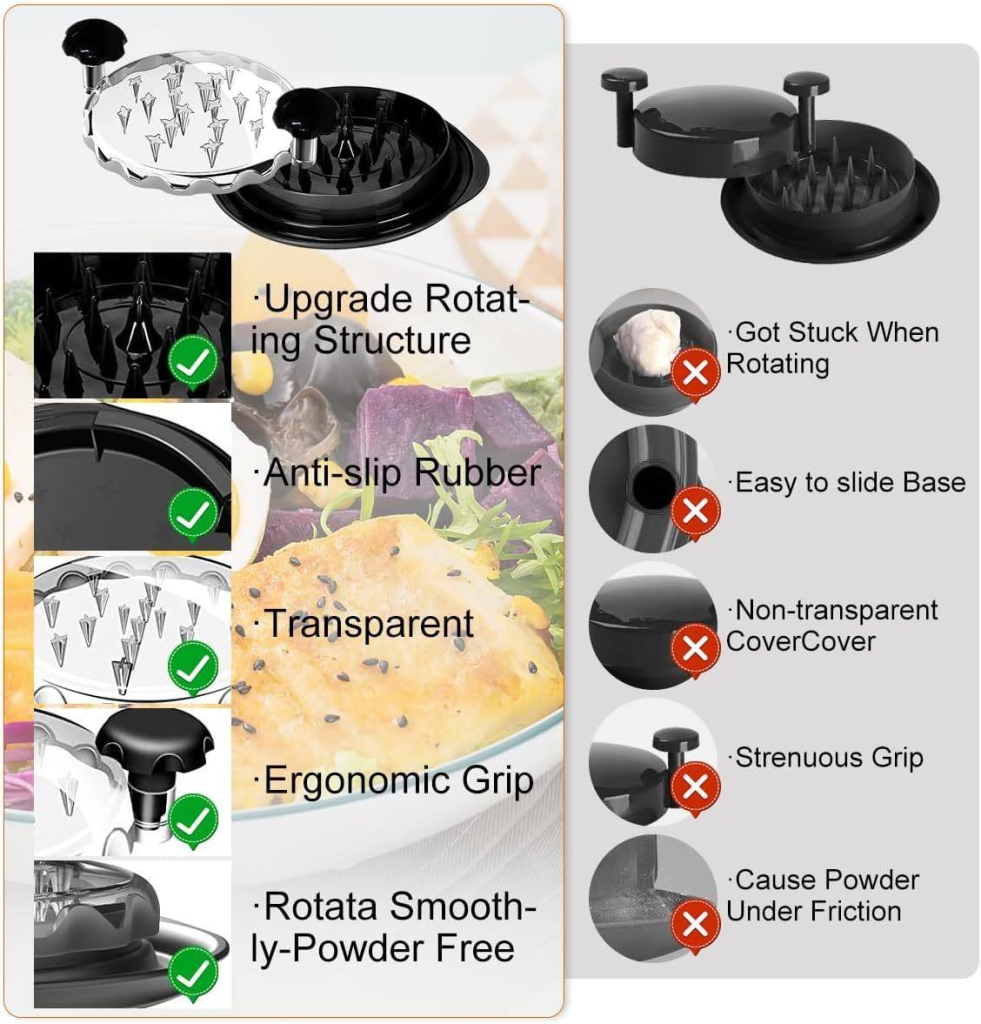 ·Upgrade Rotating Structure

·Anti-slip Rubber

·Transparent

·Ergonomic Grip

·Rotata Smoothly-Powder Free

·Got Stuck When Rotating

·Easy to slide Base

·Non-transparent CoverCover

·Strenuous Grip

·Cause Powder Under Friction