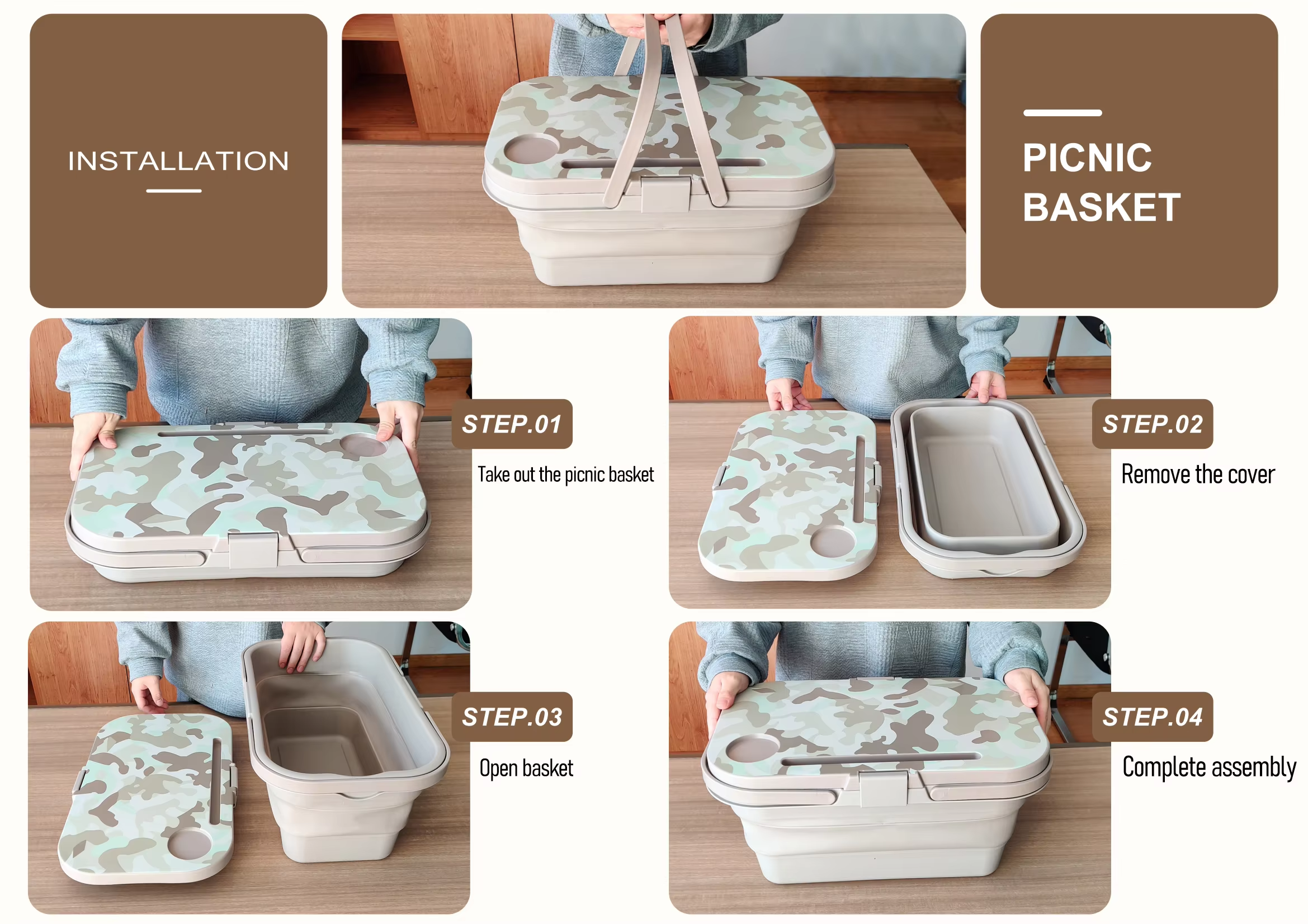 INSTALLATION

PICNIC BASKET

STEP.01

Take out the picnic basket

STEP.02

Remove the cover

STEP.03

Open basket

STEP.04

Complete assembly