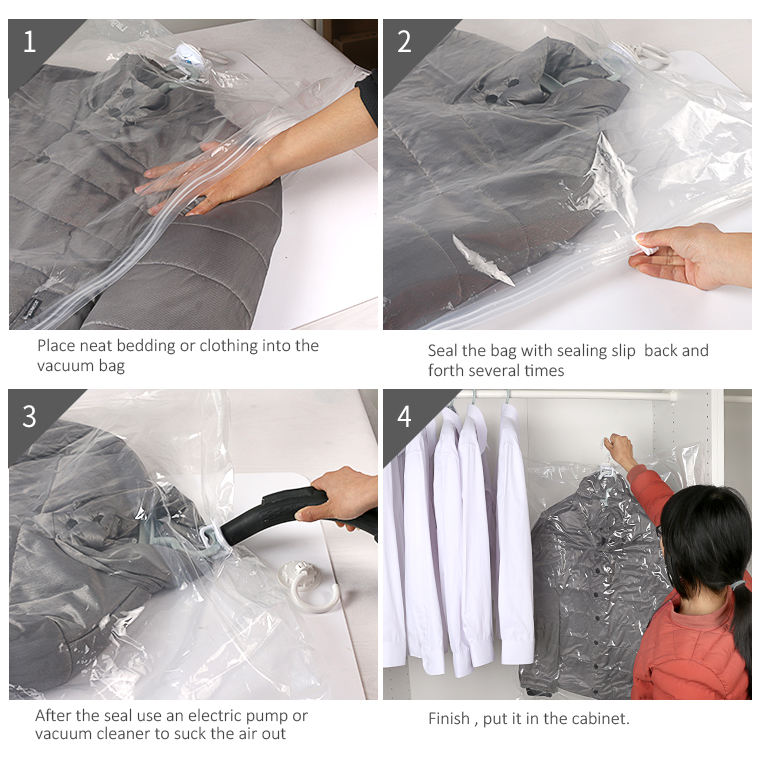 1

Place neat bedding or clothing into the vacuum bag

2

Seal the bag with sealing slip  back and forth several times

3

After the seal use an electric pump or vacuum cleaner to suck the air out

4

Finish , put it in the cabinet.