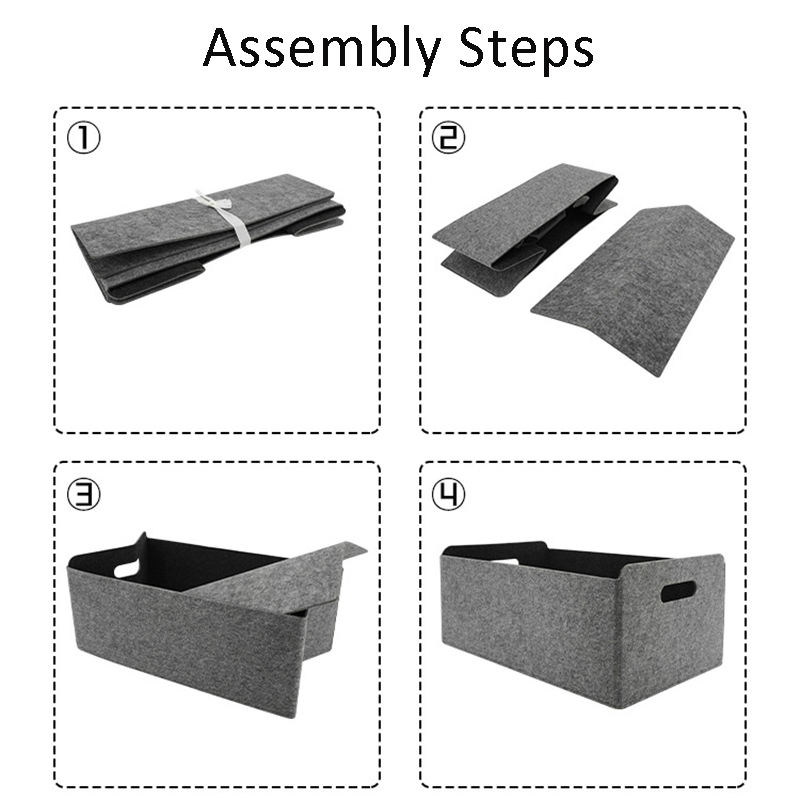 Assembly Steps

①

②

③

④