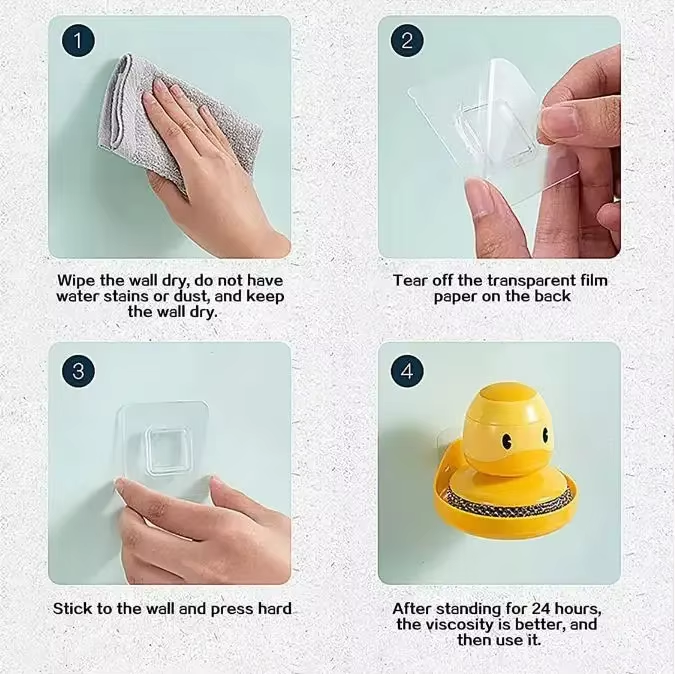 1

Wipe the wall dry, do not have water stains or dust, and keep the wall dry.

2

Tear off the transparent film paper on the back

3

Stick to the wall and press hard

4

After standing for 24 hours, the viscosity is better, and then use it.