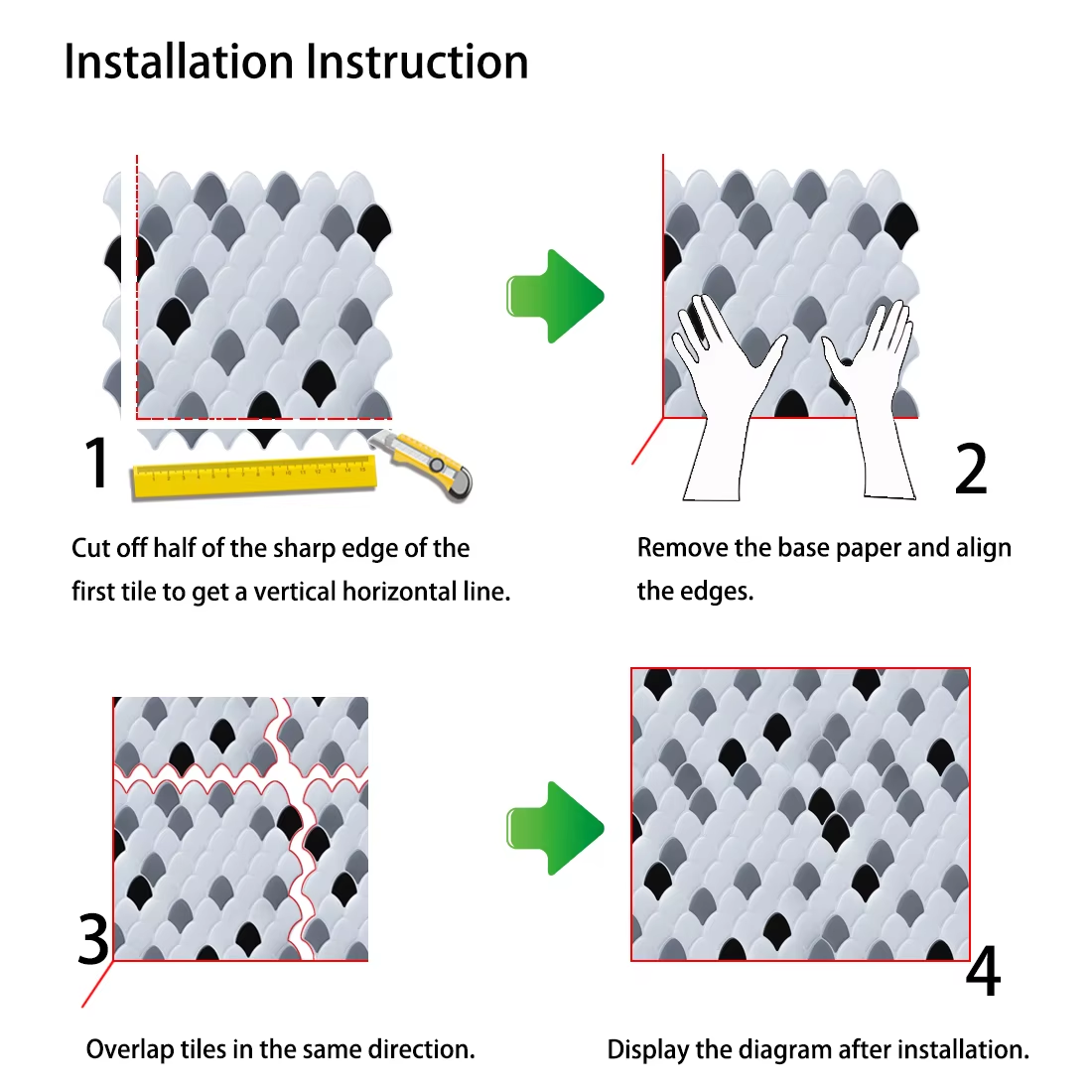 Installation Instruction

1

Cut off half of the sharp edge of the first tile to get a vertical horizontal line.

2

Remove the base paper and align the edges.

3

Overlap tiles in the same direction.

4

Display the diagram after installation.